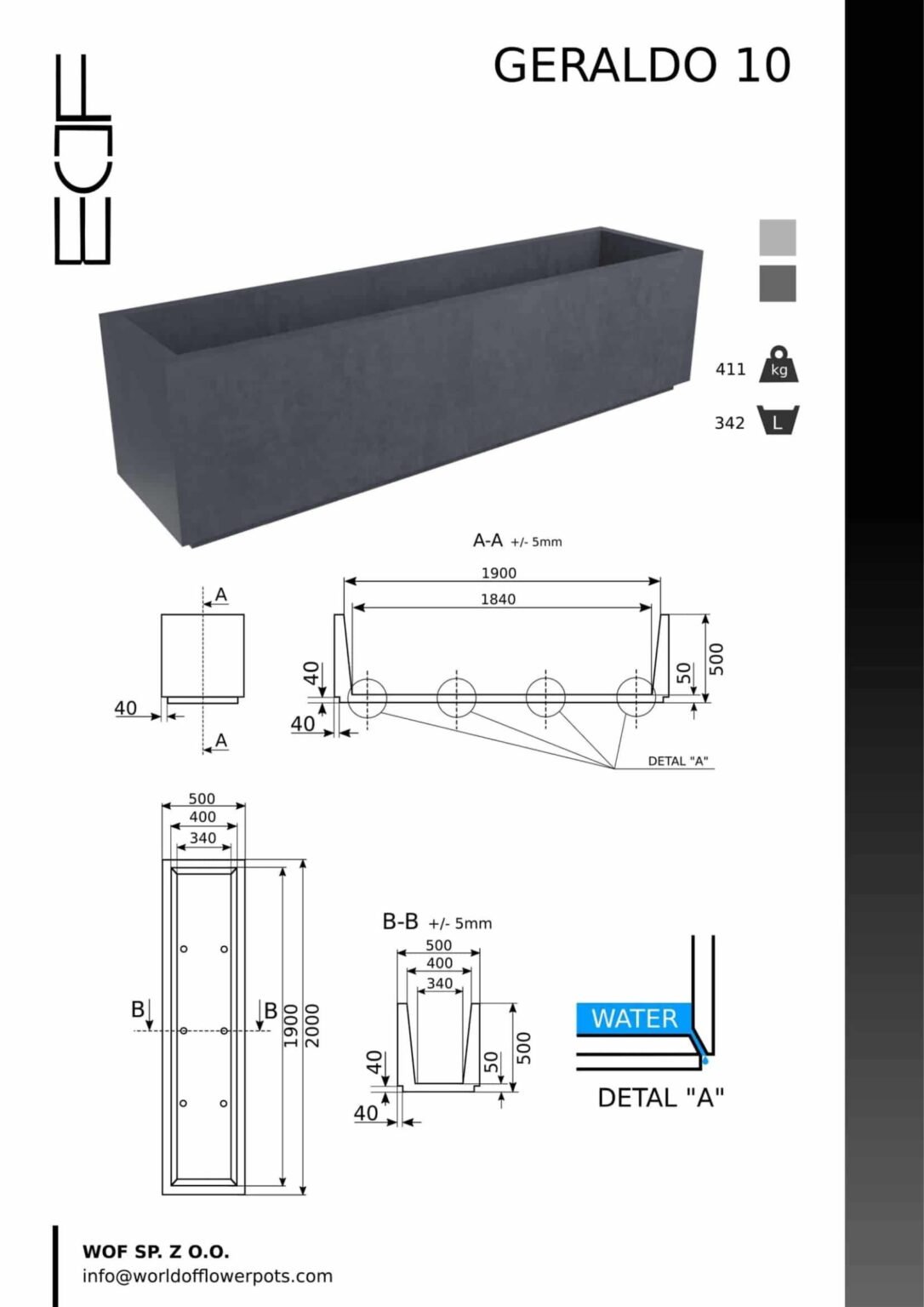 WOF

GERALDO 10

411 kg

342 L

A-A +/- 5mm

1900

1840

A

A

40

40

40

50

500

DETAL "A"

500

400

340

B

B

1900

2000

B-B +/- 5mm

500

400

340

40

40

50

500

WATER

DETAL "A"

WOF SP. Z O.O.
info@worldofflowerpots.com